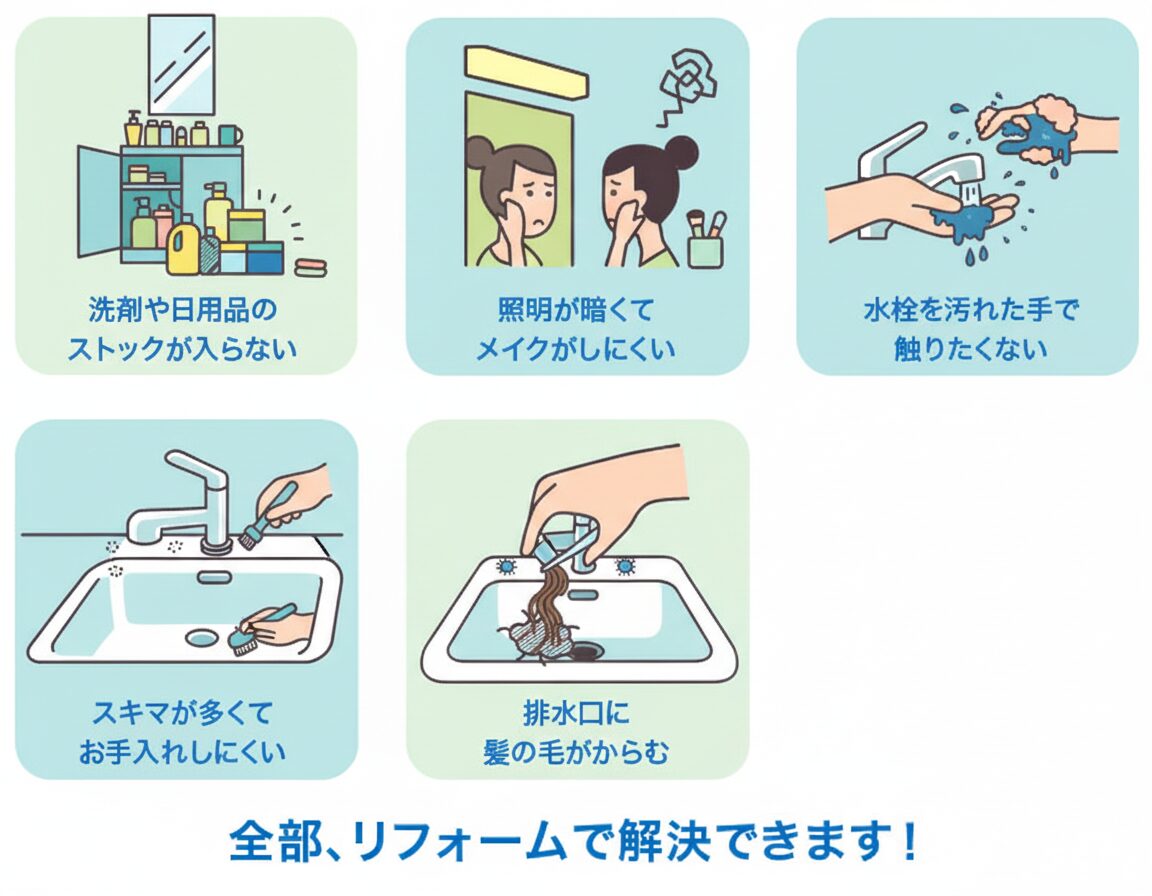 洗剤や日用品の
ストックが入らない

照明が暗くて
メイクがしにくい

水栓を汚れた手で
触りたくない

スキマが多くて
お手入れしにくい

排水口に
髪の毛がからむ

全部、リフォームで解決できます！